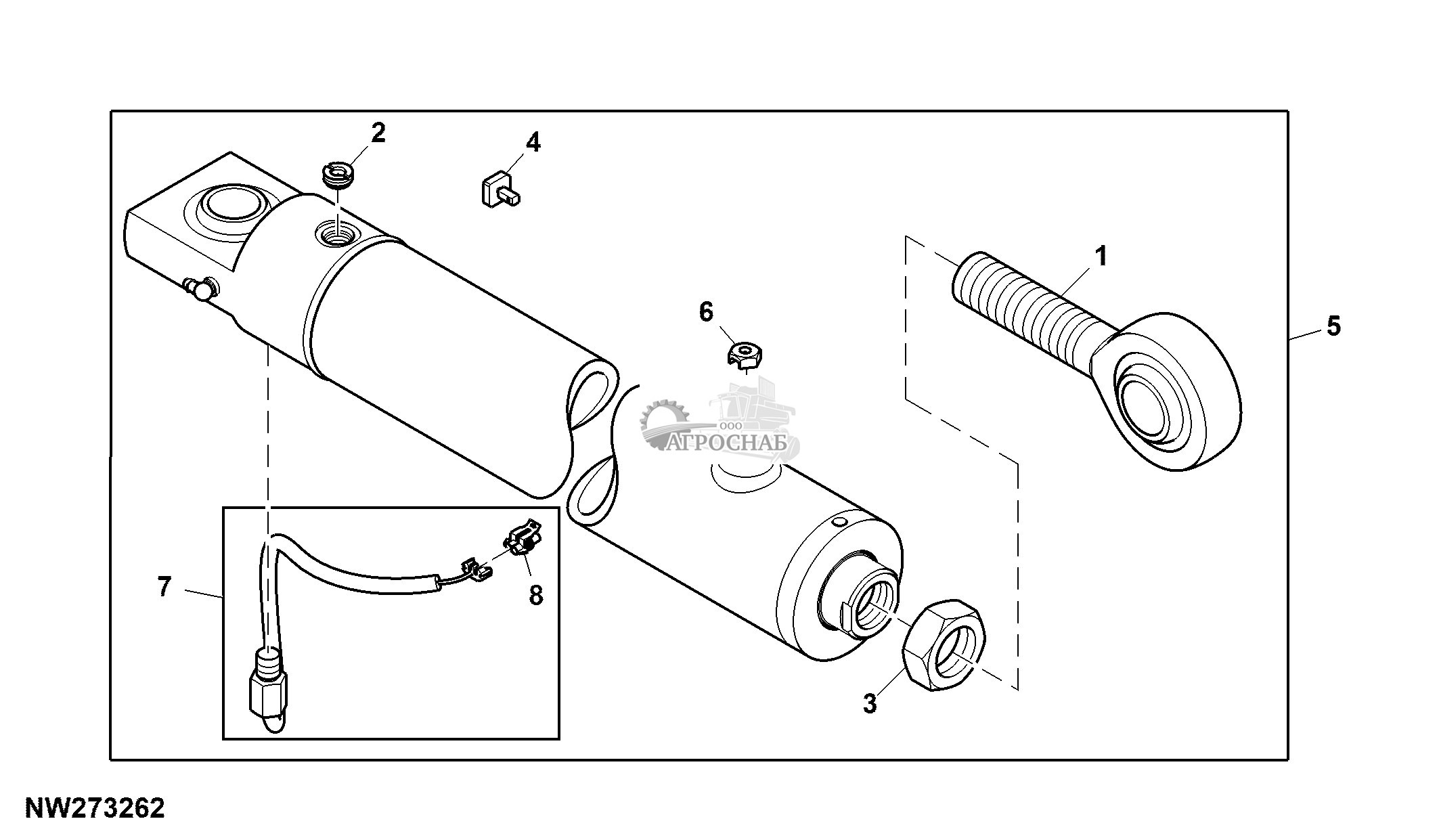 2
4
1
6
5
ООО
АГРОСНАБ
7
8
3
NW273262